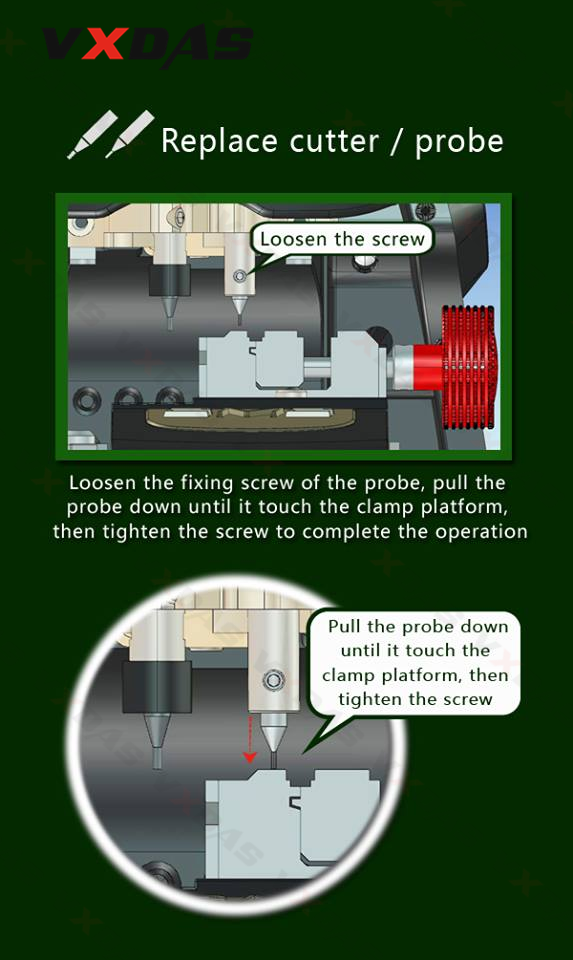 VXDAS

Replace cutter / probe

Loosen the screw

Loosen the fixing screw of the probe, pull the probe down until it touch the clamp platform, then tighten the screw to complete the operation

Pull the probe down until it touch the clamp platform, then tighten the screw